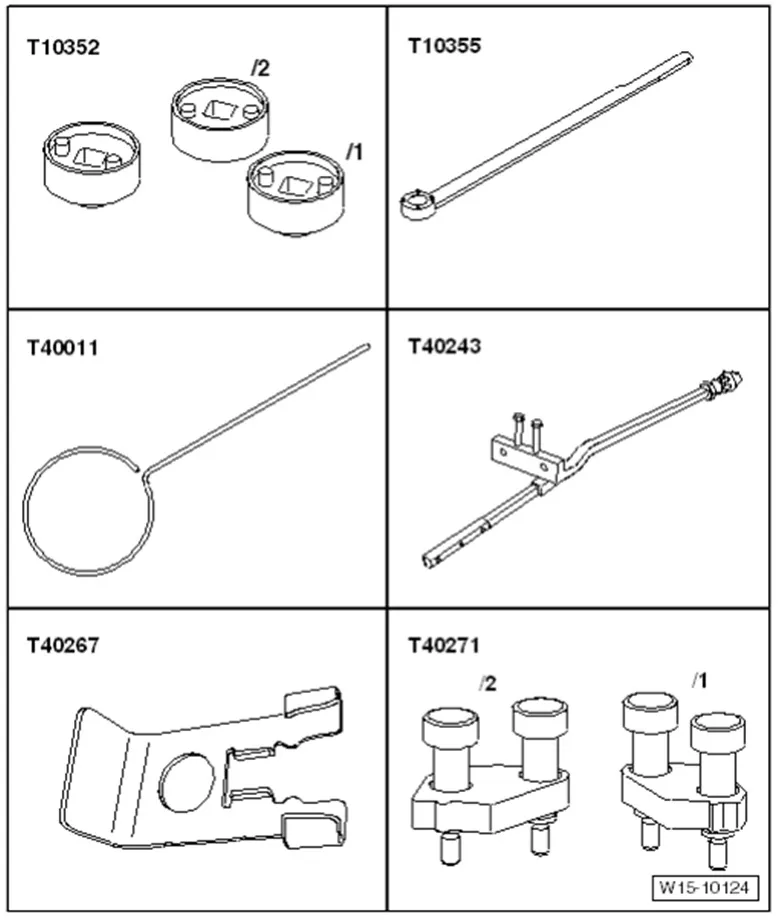 T10352

/2

/1

T10355

T40011

T40243

T40267

T40271

/2

/1

W15-10124